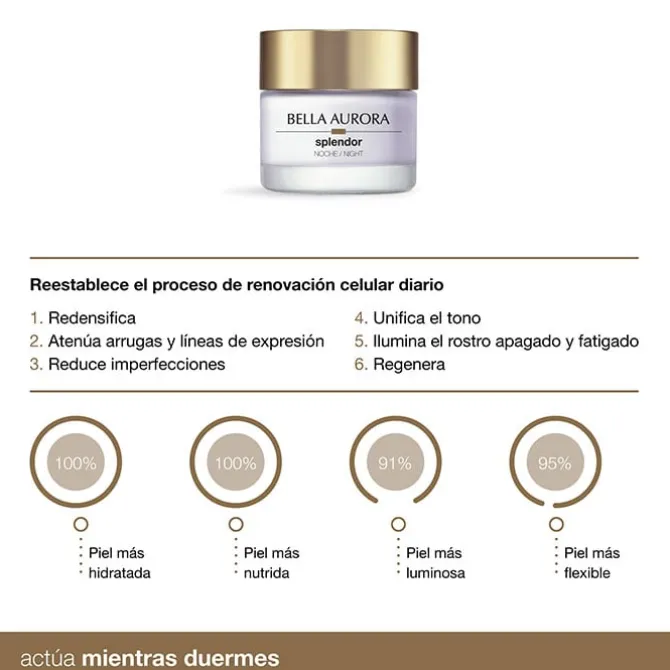 BELLA AURORA
splendor
NOCHE / NIGHT

Reestablece el proceso de renovación celular diario

1. Redensifica
2. Atenúa arrugas y líneas de expresión
3. Reduce imperfecciones
4. Unifica el tono
5. Ilumina el rostro apagado y fatigado
6. Regenera

100%
Piel más hidratada

100%
Piel más nutrida

91%
Piel más luminosa

95%
Piel más flexible

actúa mientras duermes