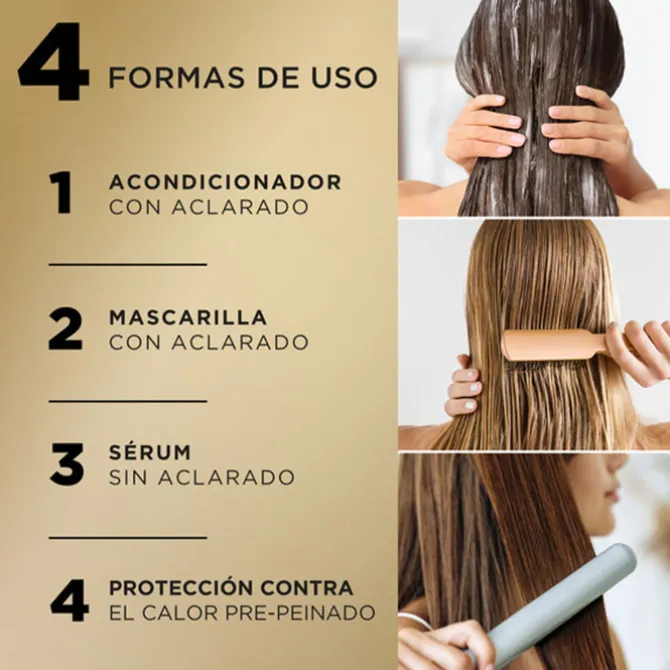 4 FORMAS DE USO

1 ACONDICIONADOR
CON ACLARADO

2 MASCARILLA
CON ACLARADO

3 SÉRUM
SIN ACLARADO

4 PROTECCIÓN CONTRA
EL CALOR PRE-PEINADO