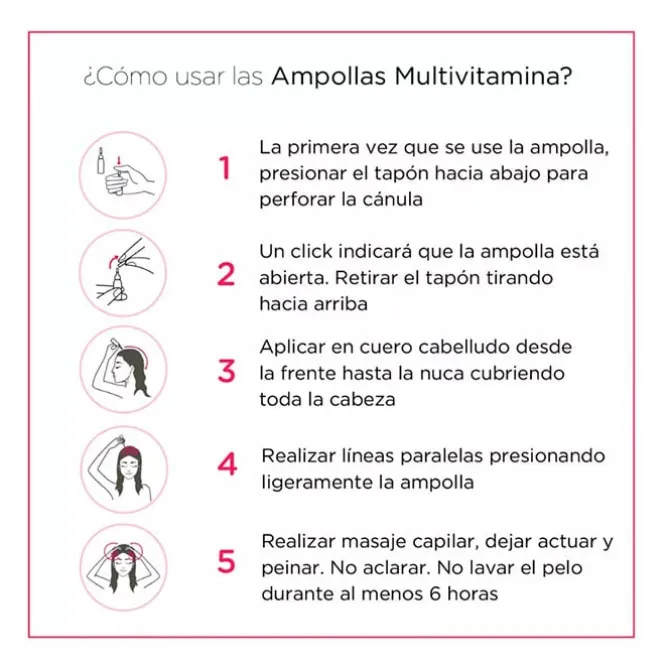 ¿Cómo usar las Ampollas Multivitamina?

1 La primera vez que se use la ampolla, presionar el tapón hacia abajo para perforar la cánula

2 Un click indicará que la ampolla está abierta. Retirar el tapón tirando hacia arriba

3 Aplicar en cuero cabelludo desde la frente hasta la nuca cubriendo toda la cabeza

4 Realizar líneas paralelas presionando ligeramente la ampolla

5 Realizar masaje capilar, dejar actuar y peinar. No aclarar. No lavar el pelo durante al menos 6 horas