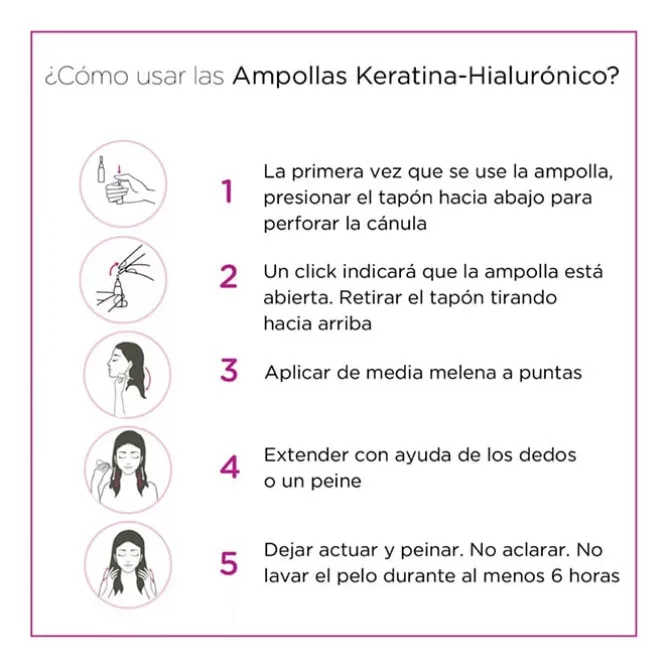 ¿Cómo usar las Ampollas Keratina-Hialurónico?

1 La primera vez que se use la ampolla, presionar el tapón hacia abajo para perforar la cánula

2 Un click indicará que la ampolla está abierta. Retirar el tapón tirando hacia arriba

3 Aplicar de media melena a puntas

4 Extender con ayuda de los dedos o un peine

5 Dejar actuar y peinar. No aclarar. No lavar el pelo durante al menos 6 horas