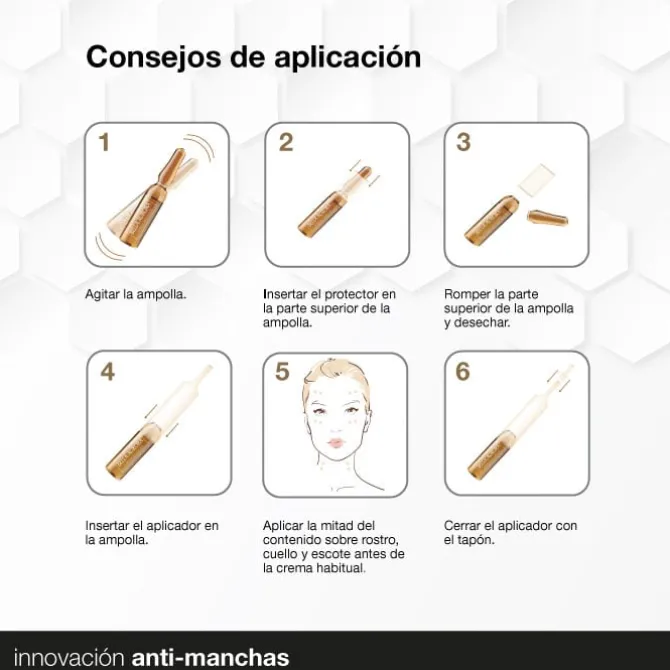 Consejos de aplicación

1

Agitar la ampolla.

2

Insertar el protector en la parte superior de la ampolla.

3

Romper la parte superior de la ampolla y desechar.

4

Insertar el aplicador en la ampolla.

5

Aplicar la mitad del contenido sobre rostro, cuello y escote antes de la crema habitual.

6

Cerrar el aplicador con el tapón.

innovación anti-manchas