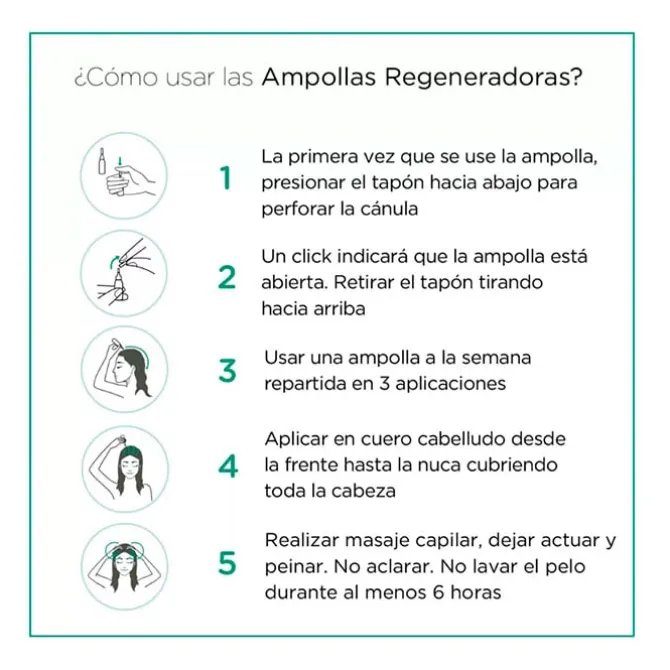 ¿Cómo usar las Ampollas Regeneradoras?

1 La primera vez que se use la ampolla, presionar el tapón hacia abajo para perforar la cánula

2 Un click indicará que la ampolla está abierta. Retirar el tapón tirando hacia arriba

3 Usar una ampolla a la semana repartida en 3 aplicaciones

4 Aplicar en cuero cabelludo desde la frente hasta la nuca cubriendo toda la cabeza

5 Realizar masaje capilar, dejar actuar y peinar. No aclarar. No lavar el pelo durante al menos 6 horas